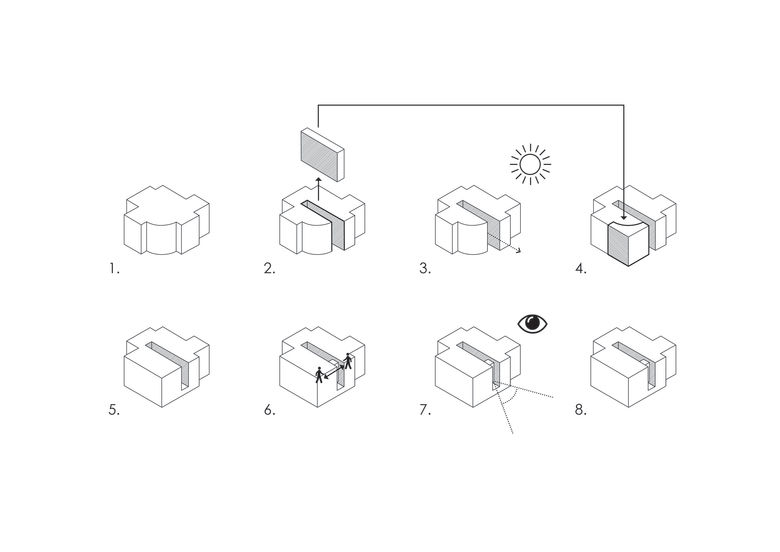 1.

2.

3.

4.

5.

6.

7.

8.