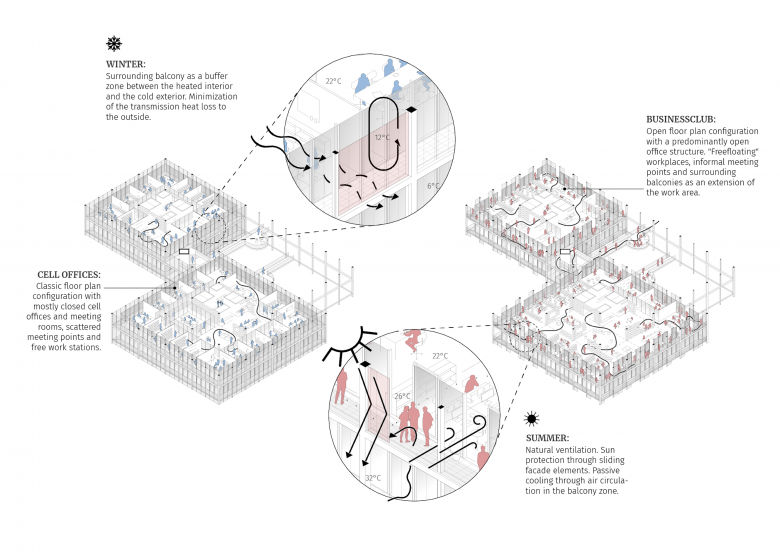 WINTER:
Surrounding balcony as a buffer zone between the heated interior and the cold exterior. Minimization of the transmission heat loss to the outside.

22°C

12°C

6°C

BUSINESSCLUB:
Open floor plan configuration with a predominantly open office structure. "Freefloating" workplaces, informal meeting points and surrounding balconies as an extension of the work area.

CELL OFFICES:
Classic floor plan configuration with mostly closed cell offices and meeting rooms, scattered meeting points and free work stations.

22°C

26°C

32°C

SUMMER:
Natural ventilation. Sun protection through sliding facade elements. Passive cooling through air circulation in the balcony zone.