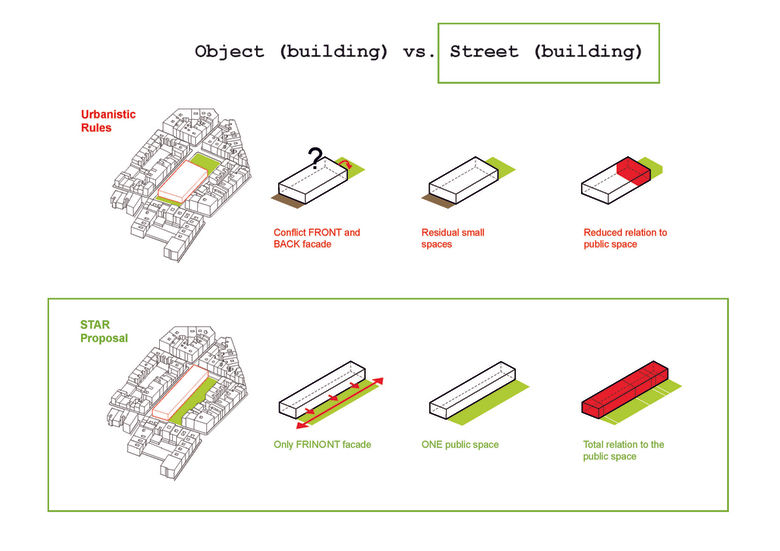 Object (building) vs. Street (building)

Urbanistic Rules

?

Conflict FRONT and BACK facade

Residual small spaces

Reduced relation to public space

STAR Proposal

Only FRINONT facade

ONE public space

Total relation to the public space