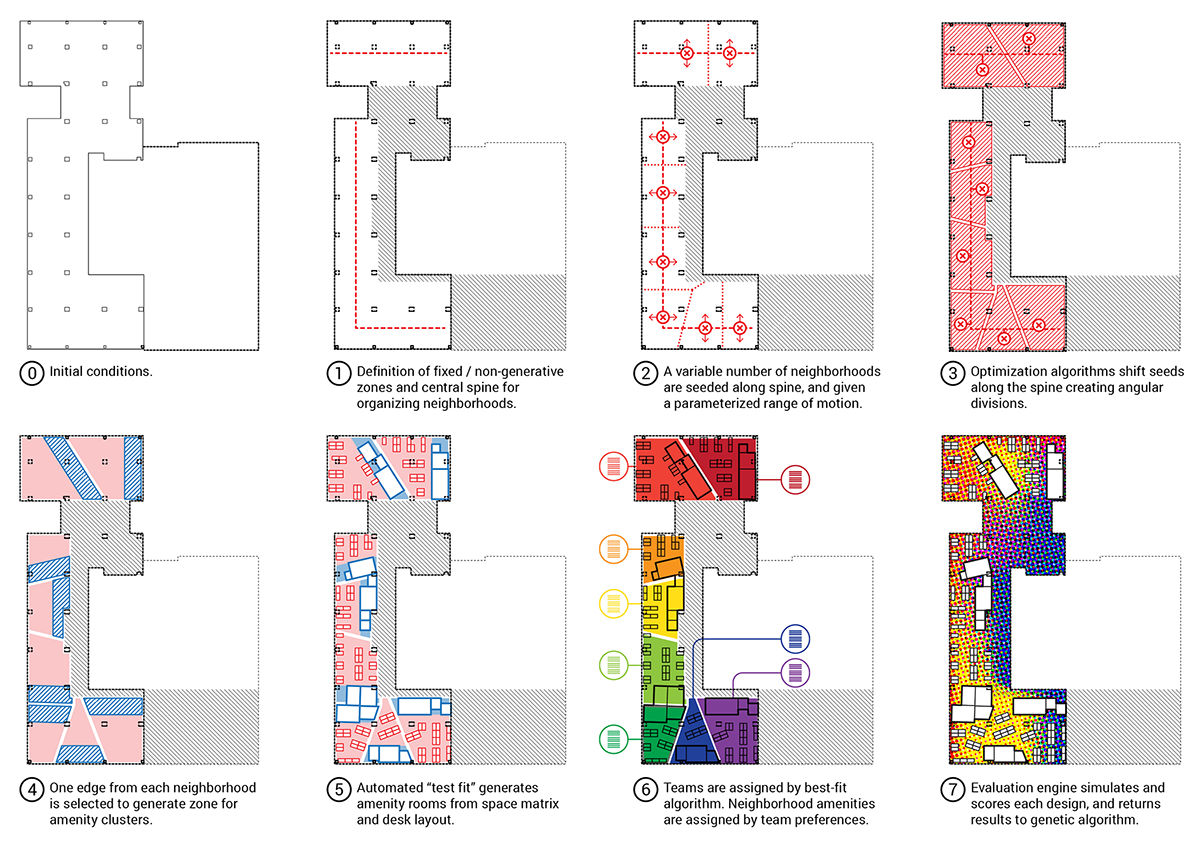 0 Initial conditions.

1 Definition of fixed / non-generative zones and central spine for organizing neighborhoods.

2 A variable number of neighborhoods are seeded along spine, and given a parameterized range of motion.

3 Optimization algorithms shift seeds along the spine creating angular divisions.

4 One edge from each neighborhood is selected to generate zone for amenity clusters.

5 Automated "test fit" generates amenity rooms from space matrix and desk layout.

6 Teams are assigned by best-fit algorithm. Neighborhood amenities are assigned by team preferences.

7 Evaluation engine simulates and scores each design, and returns results to genetic algorithm.